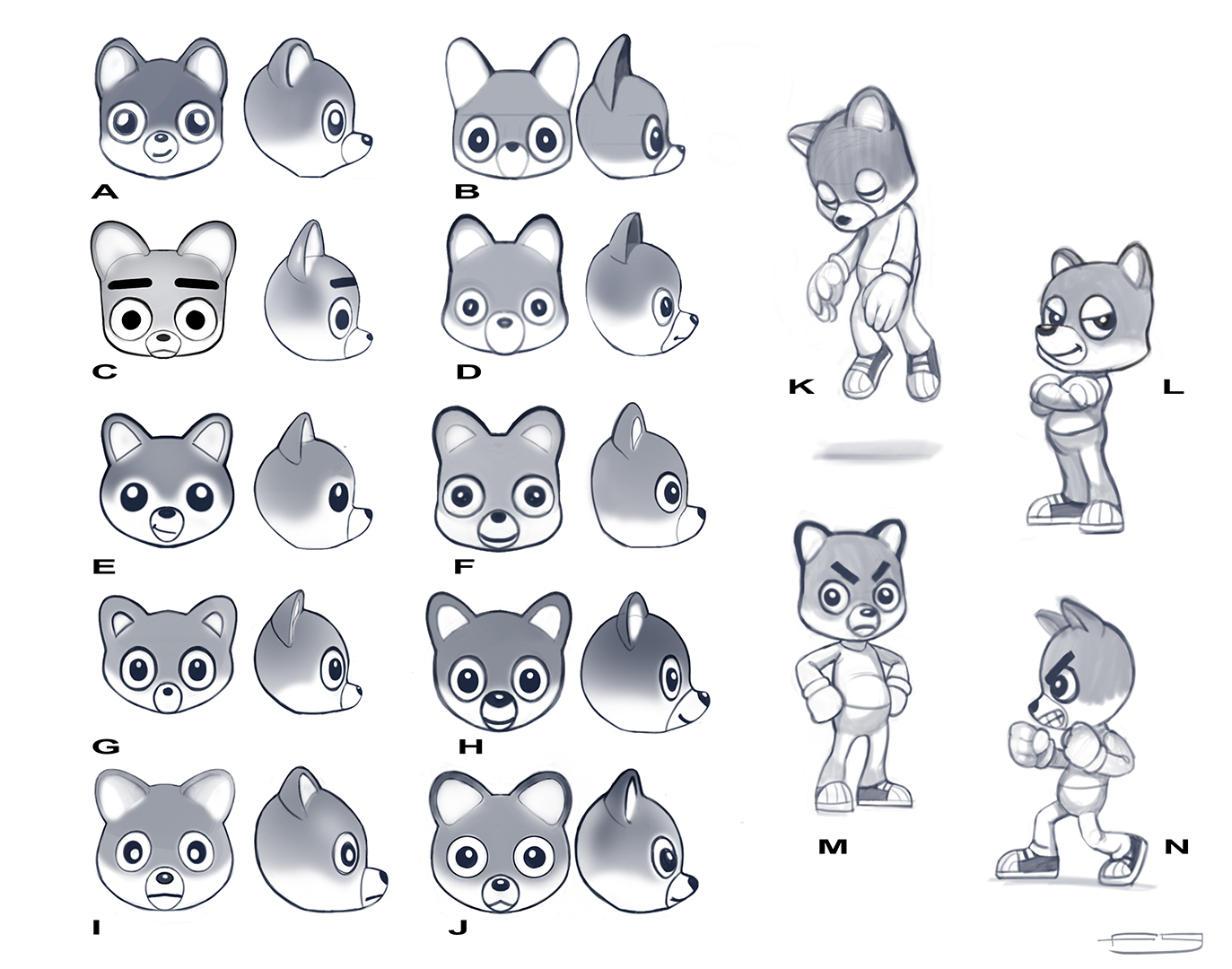 A

B

C

D

E

F

G

H

I

J

K

L

M

N